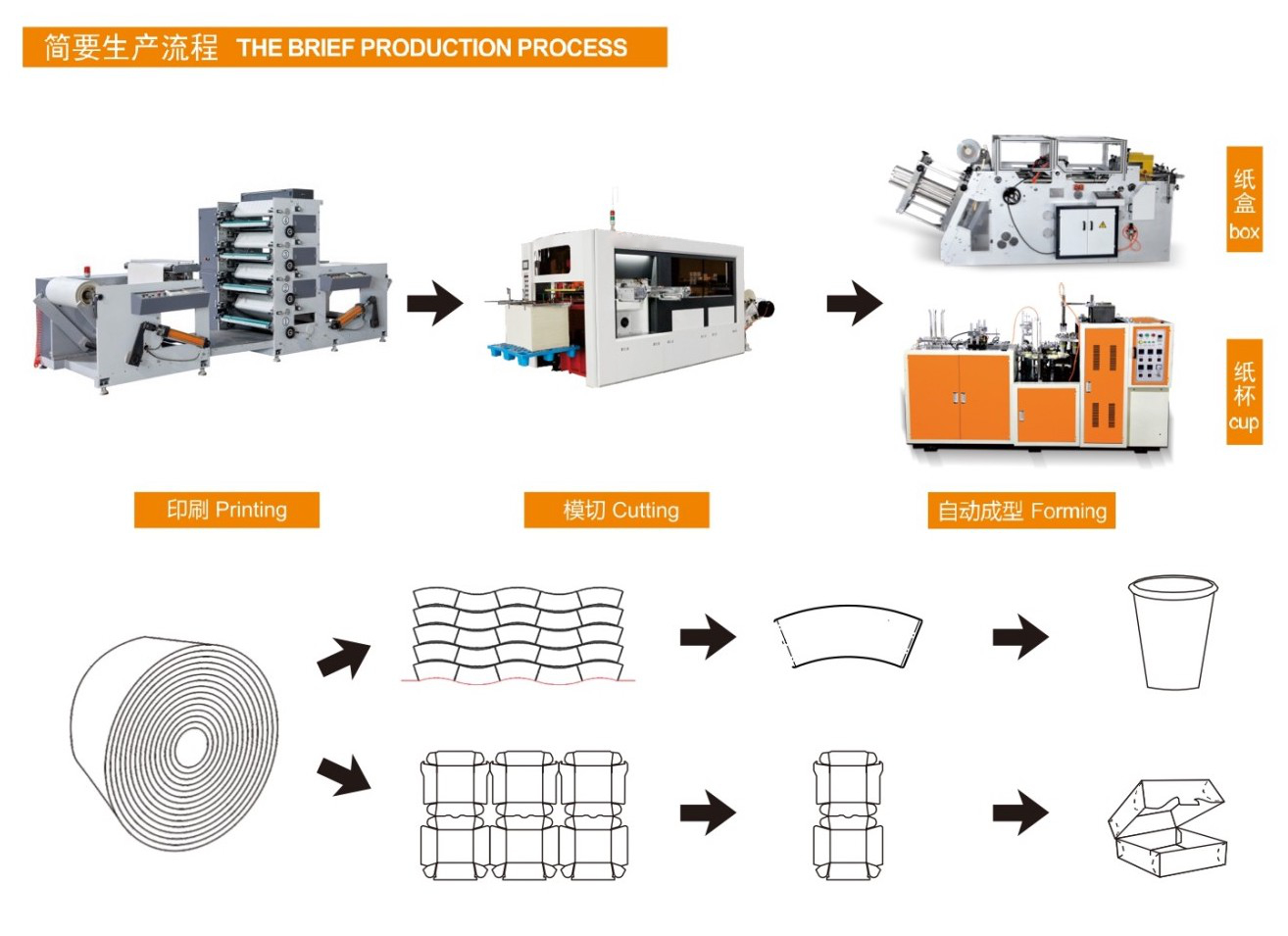 简要生产流程 THE BRIEF PRODUCTION PROCESS

纸盒 box

纸杯 cup

印刷 Printing

模切 Cutting

自动成型 Forming